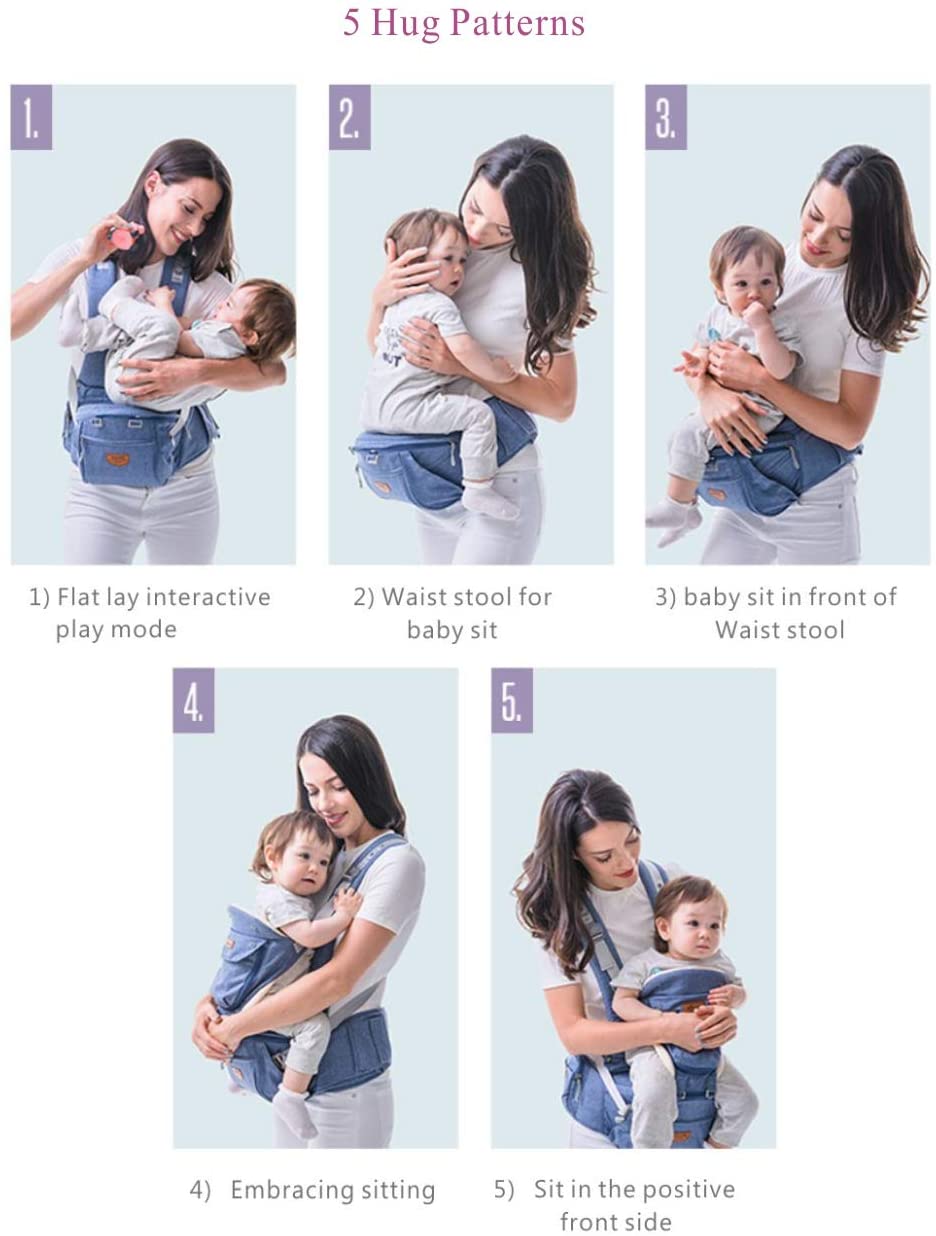 5 Hug Patterns

1.

1) Flat lay interactive play mode

2.

2) Waist stool for baby sit

3.

3) baby sit in front of Waist stool

4.

4) Embracing sitting

5.

5) Sit in the positive front side