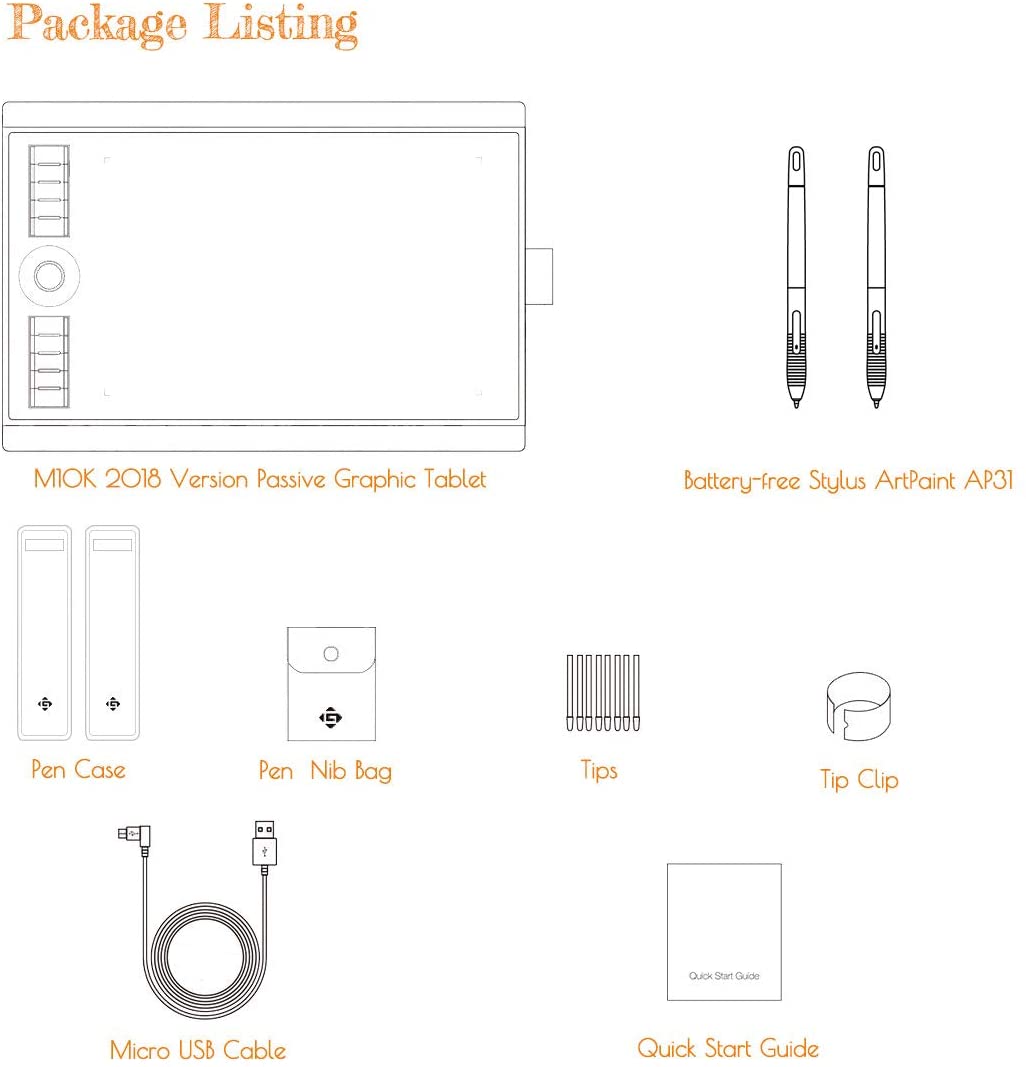 Package Listing

M10K 2018 Version Passive Graphic Tablet

Battery-free Stylus ArtPaint AP31

Pen Case

Pen Nib Bag

Tips

Tip Clip

Micro USB Cable

Quick Start Guide

Quick Start Guide